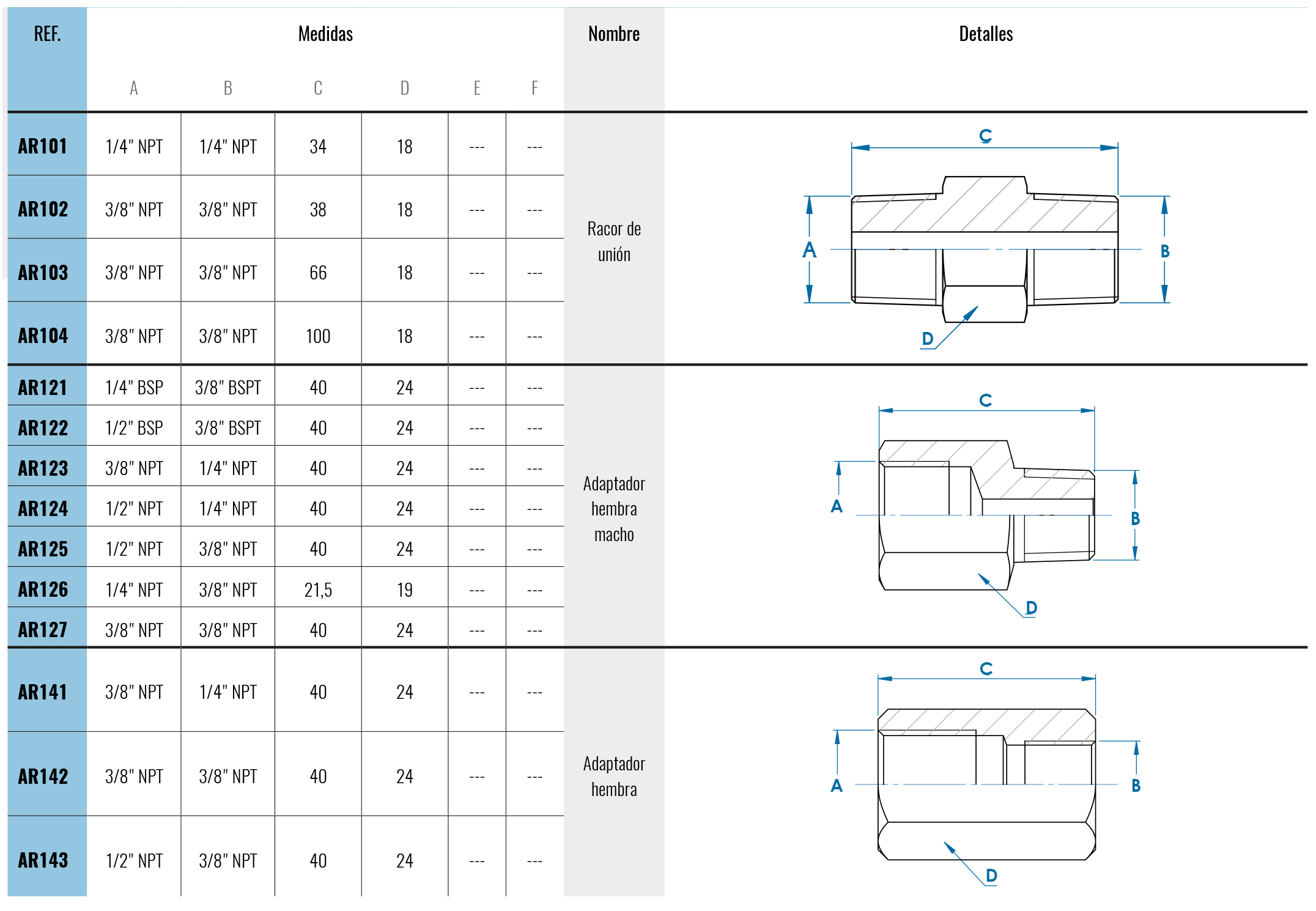 | REF. | Medidas A | B | C | D | E | F | Nombre | Detalles |
|---|---|---|---|---|---|---|---|---|
| AR101 | 1/4" NPT | 1/4" NPT | 34 | 18 | --- | --- | Racor de unión | C A B D |
| AR102 | 3/8" NPT | 3/8" NPT | 38 | 18 | --- | --- | | |
| AR103 | 3/8" NPT | 3/8" NPT | 66 | 18 | --- | --- | | |
| AR104 | 3/8" NPT | 3/8" NPT | 100 | 18 | --- | --- | | |
| AR121 | 1/4" BSP | 3/8" BSPT | 40 | 24 | --- | --- | Adaptador hembra macho | C A B D |
| AR122 | 1/2" BSP | 3/8" BSPT | 40 | 24 | --- | --- | | |
| AR123 | 3/8" NPT | 1/4" NPT | 40 | 24 | --- | --- | | |
| AR124 | 1/2" NPT | 1/4" NPT | 40 | 24 | --- | --- | | |
| AR125 | 1/2" NPT | 3/8" NPT | 40 | 24 | --- | --- | | |
| AR126 | 1/4" NPT | 3/8" NPT | 21,5 | 19 | --- | --- | | |
| AR127 | 3/8" NPT | 3/8" NPT | 40 | 24 | --- | --- | | |
| AR141 | 3/8" NPT | 1/4" NPT | 40 | 24 | --- | --- | Adaptador hembra | C A B D |
| AR142 | 3/8" NPT | 3/8" NPT | 40 | 24 | --- | --- | | |
| AR143 | 1/2" NPT | 3/8" NPT | 40 | 24 | --- | --- | | |